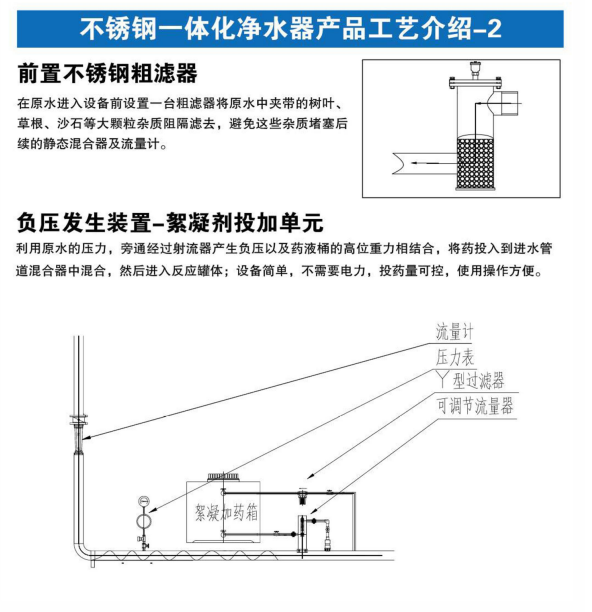 不锈钢一体化净水器产品工艺介绍-2

前置不锈钢粗滤器

在原水进入设备前设置一台粗滤器将原水中夹带的树叶、草根、沙石等大颗粒杂质阻隔滤去，避免这些杂质堵塞后续的静态混合器及流量计。

负压发生装置-絮凝剂投加单元

利用原水的压力，旁通经过射流器产生负压以及药液桶的高位重力相结合，将药投入到进水管道混合器中混合，然后进入反应罐体；设备简单，不需要电力，投药量可控，使用操作方便。

流量计
压力表
Y型过滤器
可调节流量器
絮凝加药箱